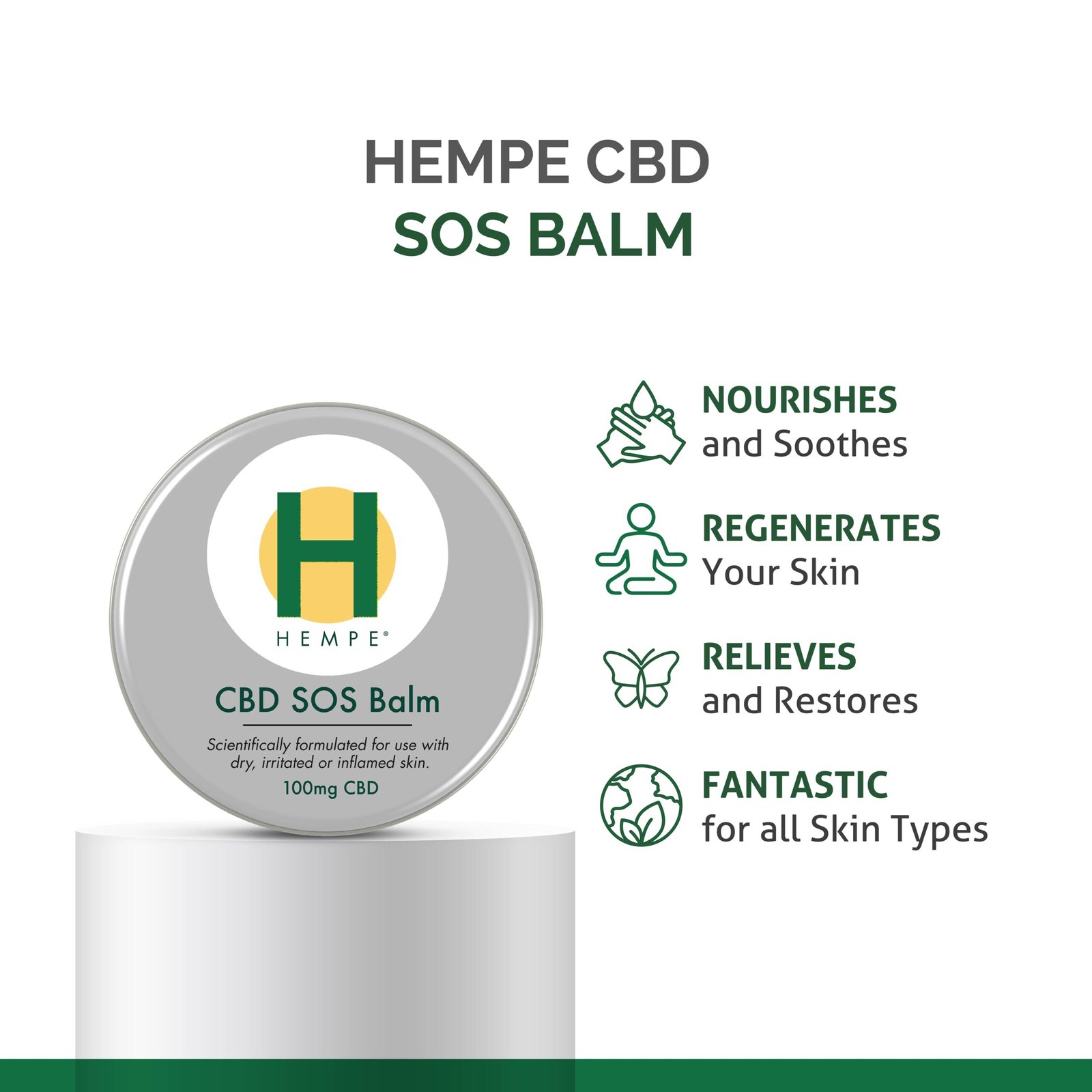 HEMPE CBD
SOS BALM

H
HEMPE®

CBD SOS Balm

Scientifically formulated for use with dry, irritated or inflamed skin.

100mg CBD

NOURISHES
and Soothes

REGENERATES
Your Skin

RELIEVES
and Restores

FANTASTIC
for all Skin Types